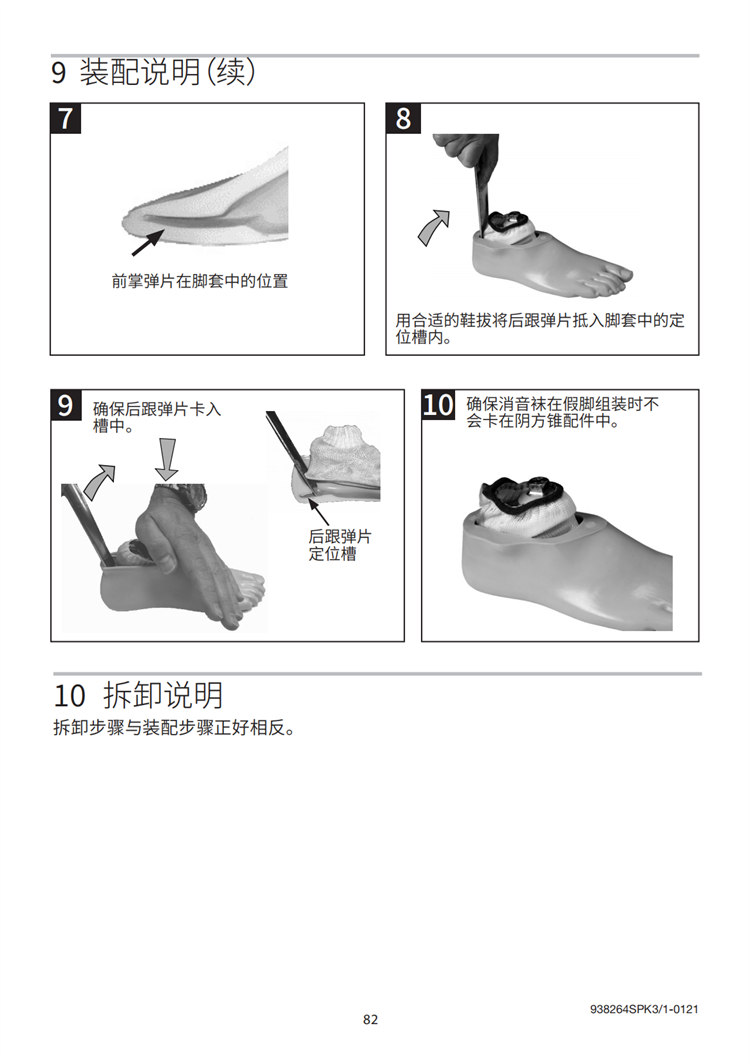 9 装配说明(续)

7

前掌弹片在脚套中的位置

8

用合适的鞋拔将后跟弹片抵入脚套中的定位槽内。

9

确保后跟弹片卡入槽中。

后跟弹片定位槽

10

确保消音袜在假脚组装时不会卡在阴方锥配件中。

10 拆卸说明

拆卸步骤与装配步骤正好相反。

938264SPK3/1-0121

82